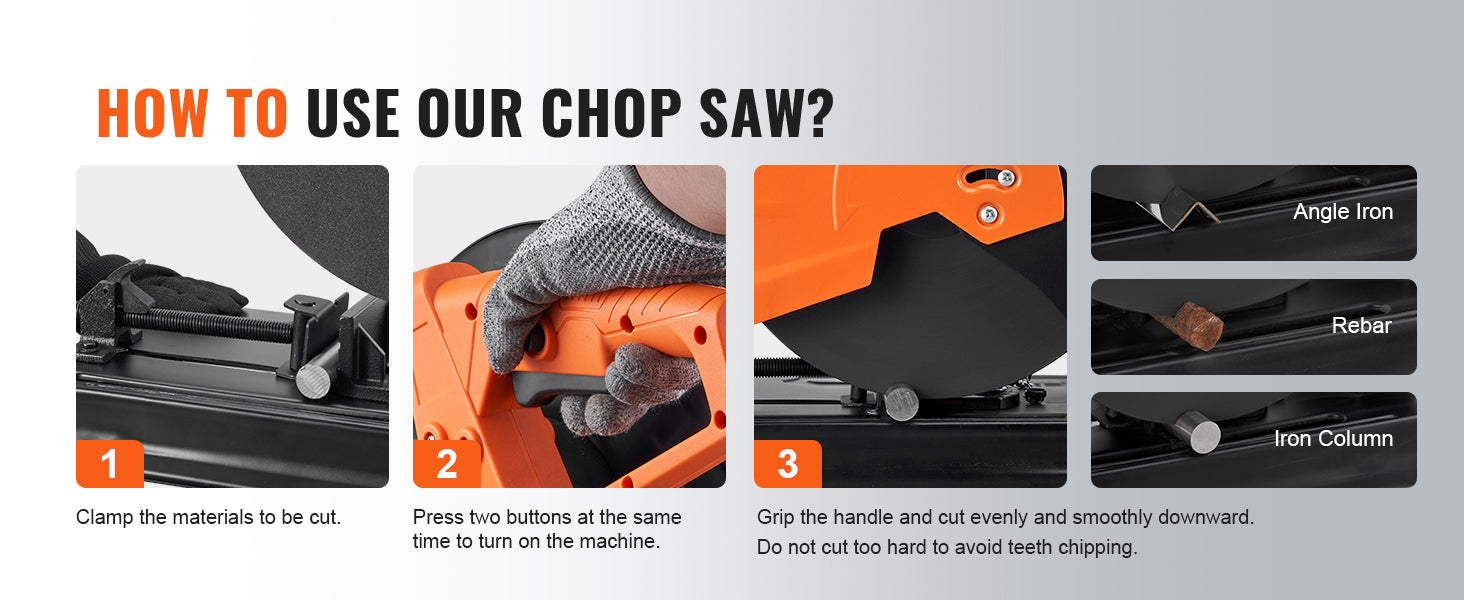 HOW TO USE OUR CHOP SAW?

1

Clamp the materials to be cut.

2

Press two buttons at the same time to turn on the machine.

3

Grip the handle and cut evenly and smoothly downward.
Do not cut too hard to avoid teeth chipping.

Angle Iron

Rebar

Iron Column